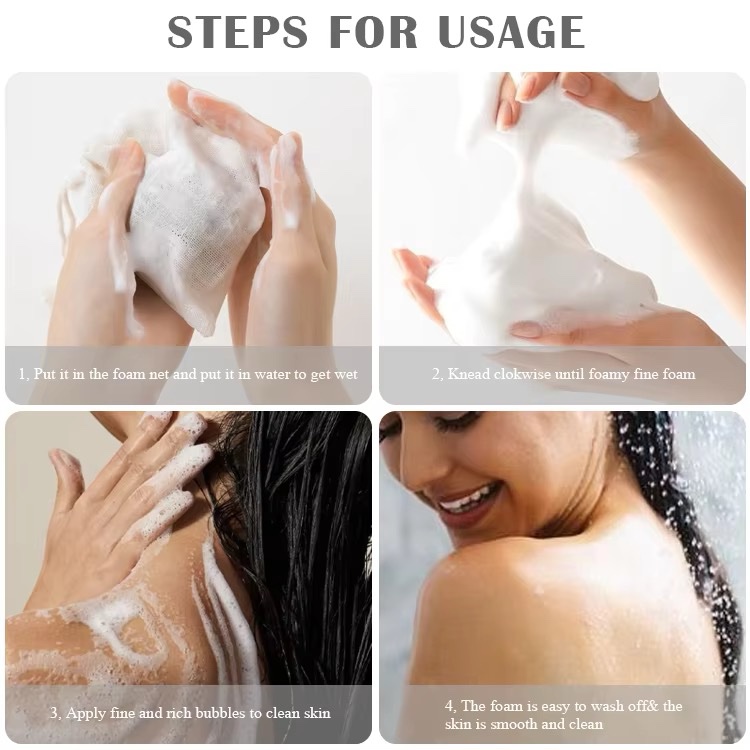 STEPS FOR USAGE

1, Put it in the foam net and put it in water to get wet

2, Knead clokwise until foamy fine foam

3, Apply fine and rich bubbles to clean skin

4, The foam is easy to wash off& the skin is smooth and clean